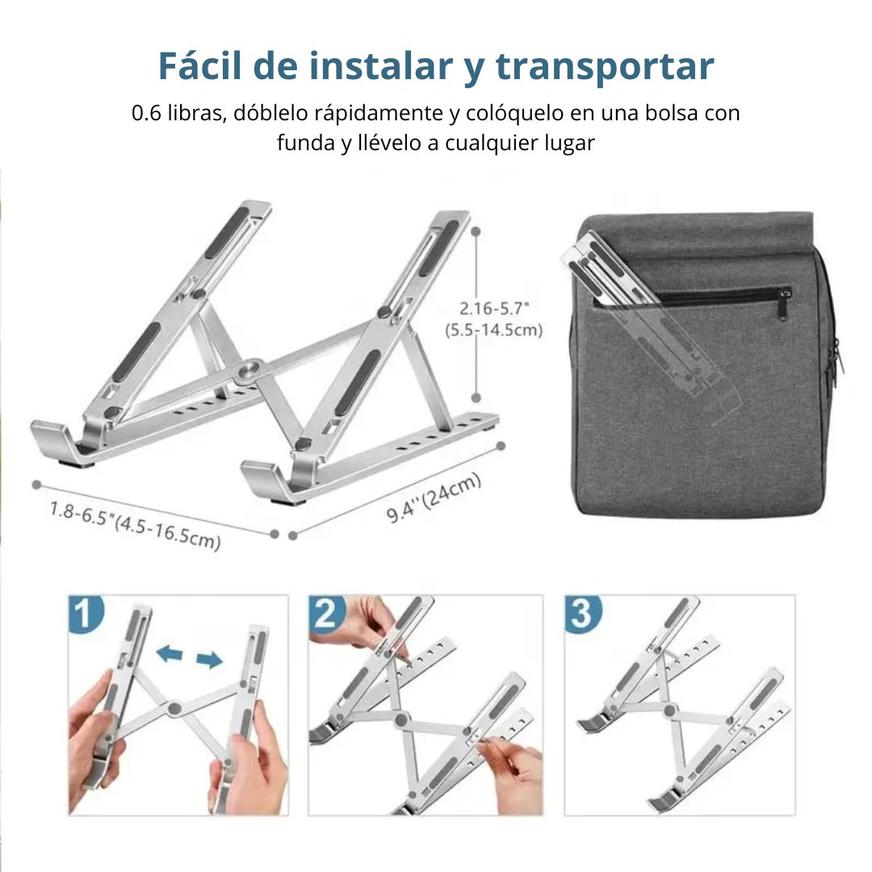 Fácil de instalar y transportar

0.6 libras, dóblelo rápidamente y colóquelo en una bolsa con funda y llévelo a cualquier lugar

2.16-5.7"
(5.5-14.5cm)

1.8-6.5"(4.5-16.5cm)

9.4''(24cm)

1

2

3